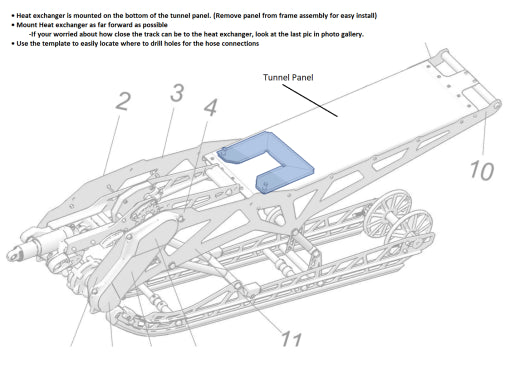 • Heat exchanger is mounted on the bottom of the tunnel panel. (Remove panel from frame assembly for easy install)
• Mount Heat exchanger as far forward as possible
-If your worried about how close the track can be to the heat exchanger, look at the last pic in photo gallery.
• Use the template to easily locate where to drill holes for the hose connections

Tunnel Panel

2

3

4

10

11