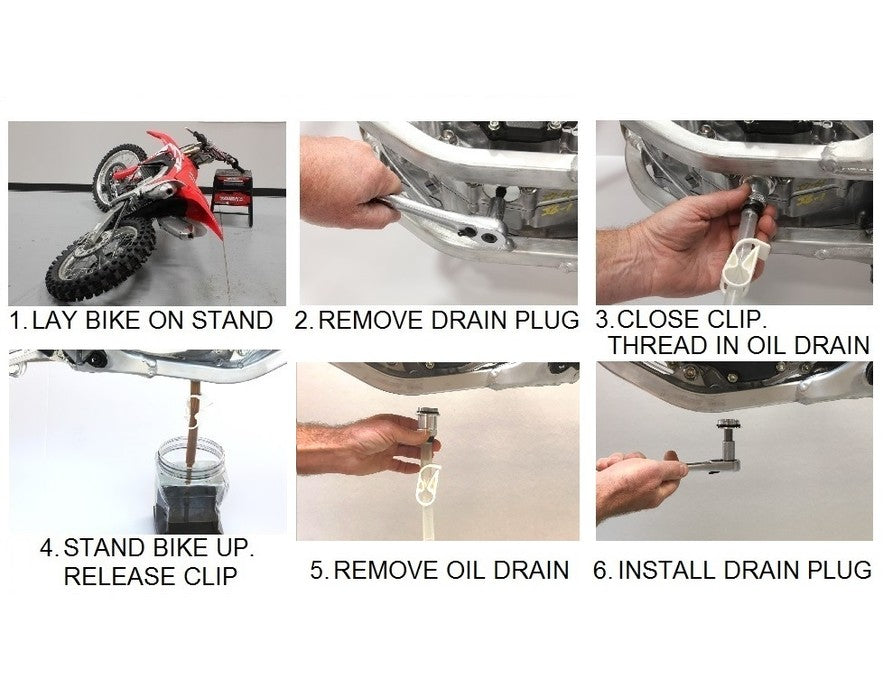 1. LAY BIKE ON STAND

2. REMOVE DRAIN PLUG

3. CLOSE CLIP. THREAD IN OIL DRAIN

4. STAND BIKE UP. RELEASE CLIP

5. REMOVE OIL DRAIN

6. INSTALL DRAIN PLUG